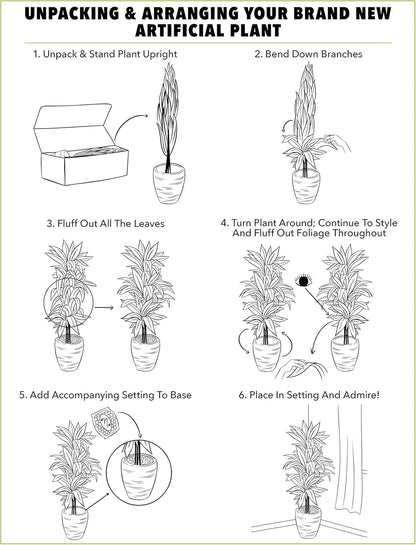 UNPACKING & ARRANGING YOUR BRAND NEW ARTIFICIAL PLANT

1. Unpack & Stand Plant Upright

2. Bend Down Branches

3. Fluff Out All The Leaves

4. Turn Plant Around; Continue To Style And Fluff Out Foliage Throughout

5. Add Accompanying Setting To Base

6. Place In Setting And Admire!