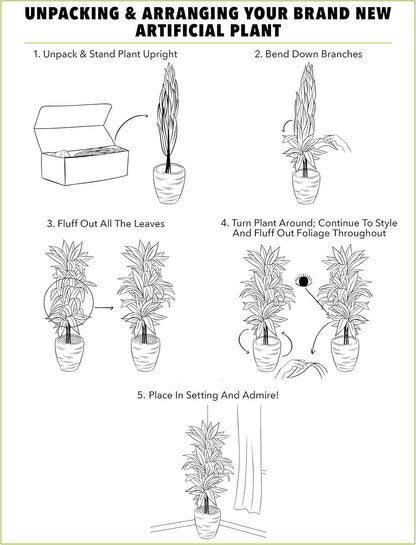 UNPACKING & ARRANGING YOUR BRAND NEW ARTIFICIAL PLANT

1. Unpack & Stand Plant Upright

2. Bend Down Branches

3. Fluff Out All The Leaves

4. Turn Plant Around; Continue To Style And Fluff Out Foliage Throughout

5. Place In Setting And Admire!