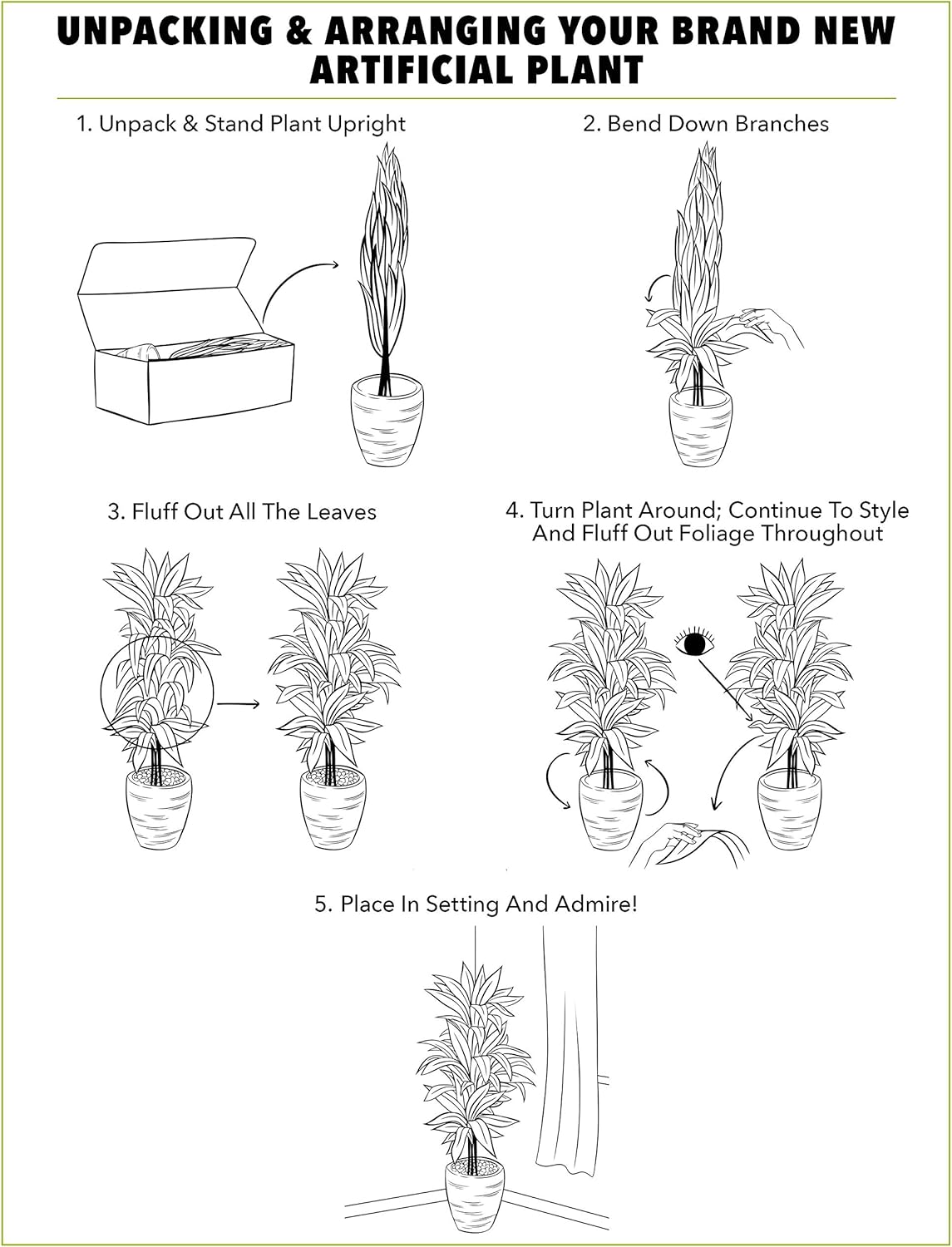 UNPACKING & ARRANGING YOUR BRAND NEW ARTIFICIAL PLANT

1. Unpack & Stand Plant Upright

2. Bend Down Branches

3. Fluff Out All The Leaves

4. Turn Plant Around; Continue To Style And Fluff Out Foliage Throughout

5. Place In Setting And Admire!