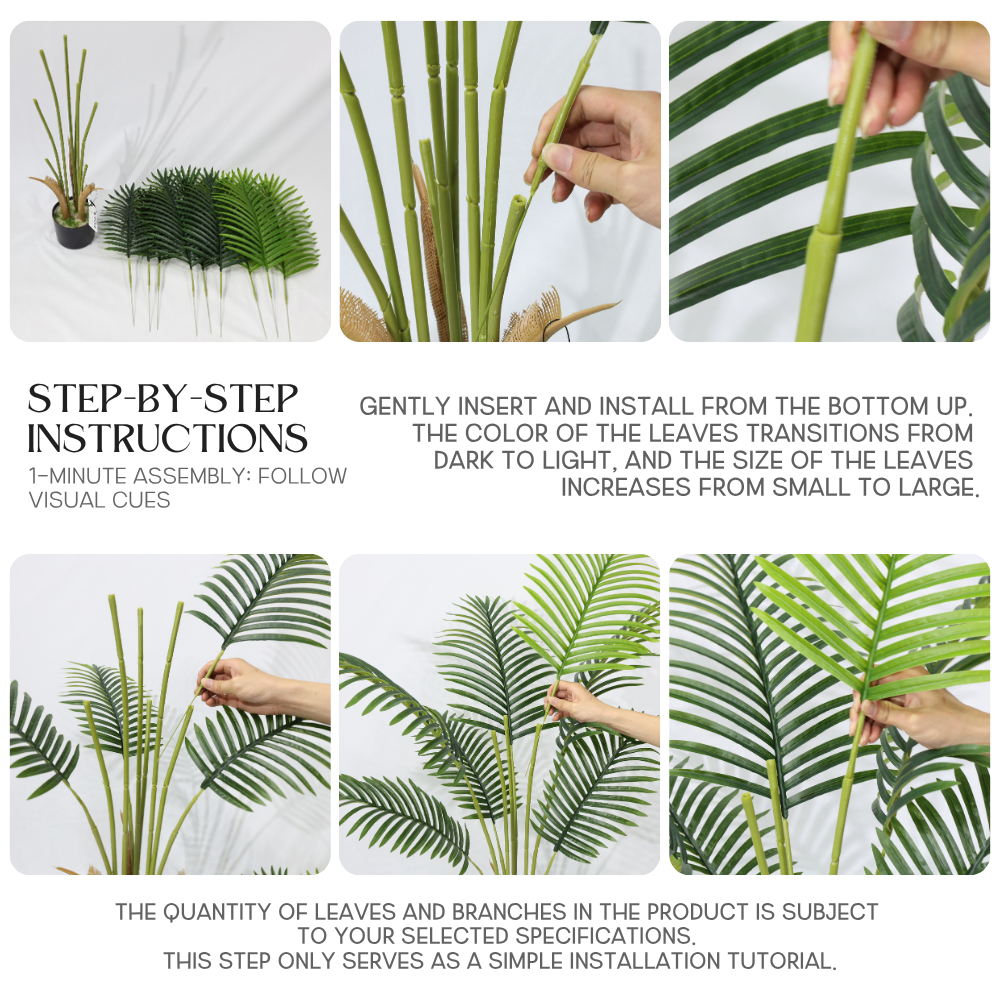 STEP-BY-STEP INSTRUCTIONS

1-MINUTE ASSEMBLY: FOLLOW VISUAL CUES

GENTLY INSERT AND INSTALL FROM THE BOTTOM UP. THE COLOR OF THE LEAVES TRANSITIONS FROM DARK TO LIGHT, AND THE SIZE OF THE LEAVES INCREASES FROM SMALL TO LARGE.

THE QUANTITY OF LEAVES AND BRANCHES IN THE PRODUCT IS SUBJECT TO YOUR SELECTED SPECIFICATIONS.
THIS STEP ONLY SERVES AS A SIMPLE INSTALLATION TUTORIAL.